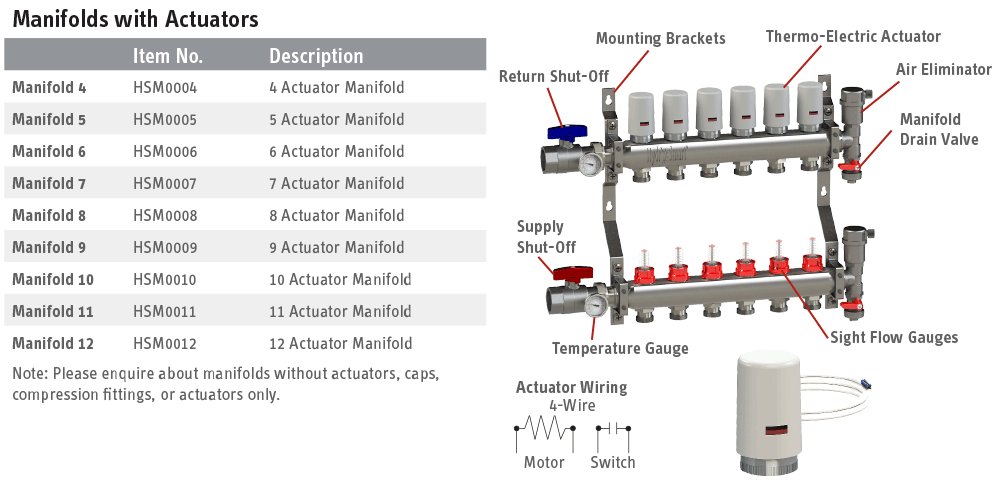 Manifolds with Actuators

| | Item No. | Description |
|---|---|---|
| Manifold 4 | HSM0004 | 4 Actuator Manifold |
| Manifold 5 | HSM0005 | 5 Actuator Manifold |
| Manifold 6 | HSM0006 | 6 Actuator Manifold |
| Manifold 7 | HSM0007 | 7 Actuator Manifold |
| Manifold 8 | HSM0008 | 8 Actuator Manifold |
| Manifold 9 | HSM0009 | 9 Actuator Manifold |
| Manifold 10 | HSM0010 | 10 Actuator Manifold |
| Manifold 11 | HSM0011 | 11 Actuator Manifold |
| Manifold 12 | HSM0012 | 12 Actuator Manifold |

Note: Please enquire about manifolds without actuators, caps, compression fittings, or actuators only.

Mounting Brackets

Thermo-Electric Actuator

Return Shut-Off

Air Eliminator

Manifold Drain Valve

Supply Shut-Off

Temperature Gauge

Sight Flow Gauges

Actuator Wiring
4-Wire

Motor

Switch